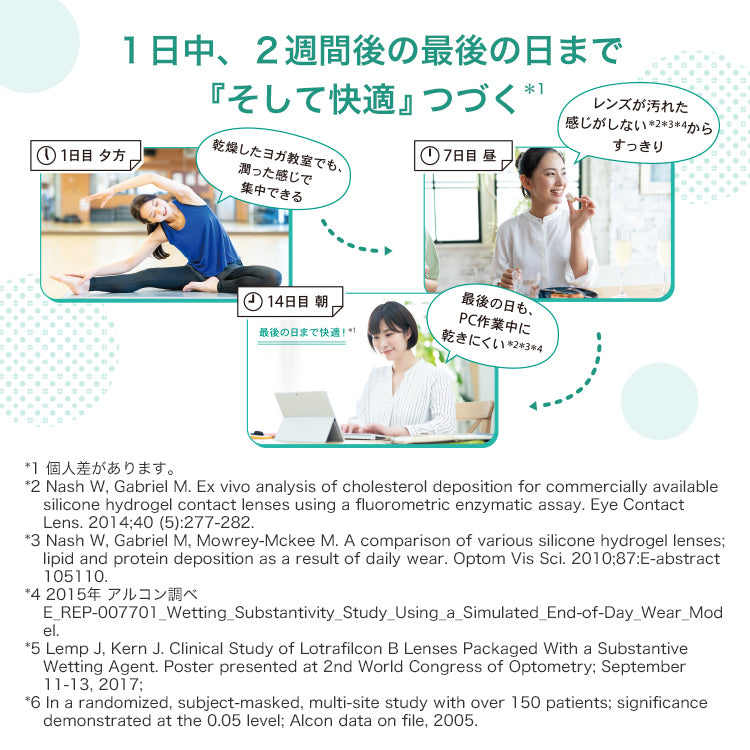 1日中、2週間後の最後の日まで
『そして快適』つづく*1

1日目 夕方

乾燥したヨガ教室でも、潤った感じで集中できる

7日目 昼

レンズが汚れた感じがしない*2*3*4からすっきり

14日目 朝

最後の日まで快適！*1

最後の日も、PC作業中に乾きにくい*2*3*4

*1 個人差があります。
*2 Nash W, Gabriel M. Ex vivo analysis of cholesterol deposition for commercially available silicone hydrogel contact lenses using a fluorometric enzymatic assay. Eye Contact Lens. 2014;40 (5):277-282.
*3 Nash W, Gabriel M, Mowrey-Mckee M. A comparison of various silicone hydrogel lenses; lipid and protein deposition as a result of daily wear. Optom Vis Sci. 2010;87:E-abstract 105110.
*4 2015年 アルコン調べ
E_REP-007701_Wetting_Substantivity_Study_Using_a_Simulated_End-of-Day_Wear_Model.
*5 Lemp J, Kern J. Clinical Study of Lotrafilcon B Lenses Packaged With a Substantive Wetting Agent. Poster presented at 2nd World Congress of Optometry; September 11-13, 2017;
*6 In a randomized, subject-masked, multi-site study with over 150 patients; significance demonstrated at the 0.05 level; Alcon data on file, 2005.